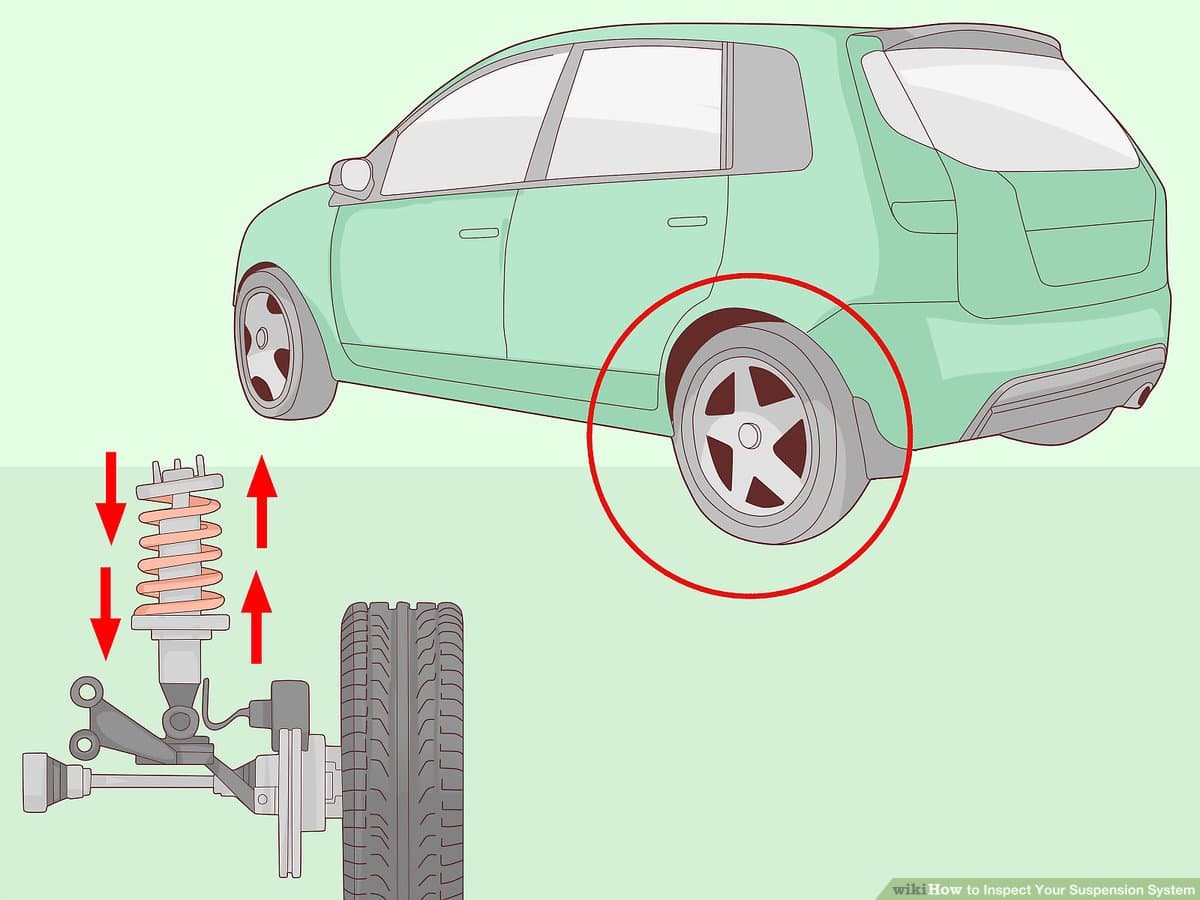 wikiHow to Inspect Your Suspension System